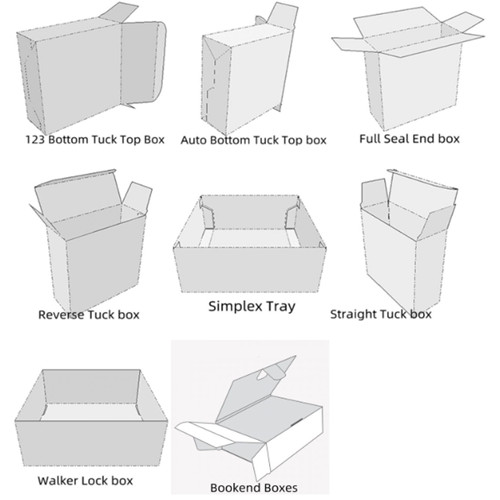 123 Bottom Tuck Top Box

Auto Bottom Tuck Top box

Full Seal End box

Reverse Tuck box

Simplex Tray

Straight Tuck box

Walker Lock box

Bookend Boxes